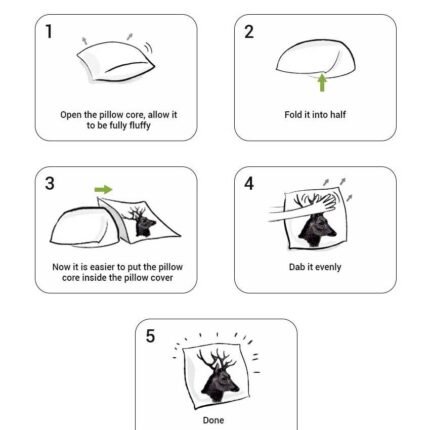 1

Open the pillow core, allow it to be fully fluffy

2

Fold it into half

3

Now it is easier to put the pillow core inside the pillow cover

4

Dab it evenly

5

Done