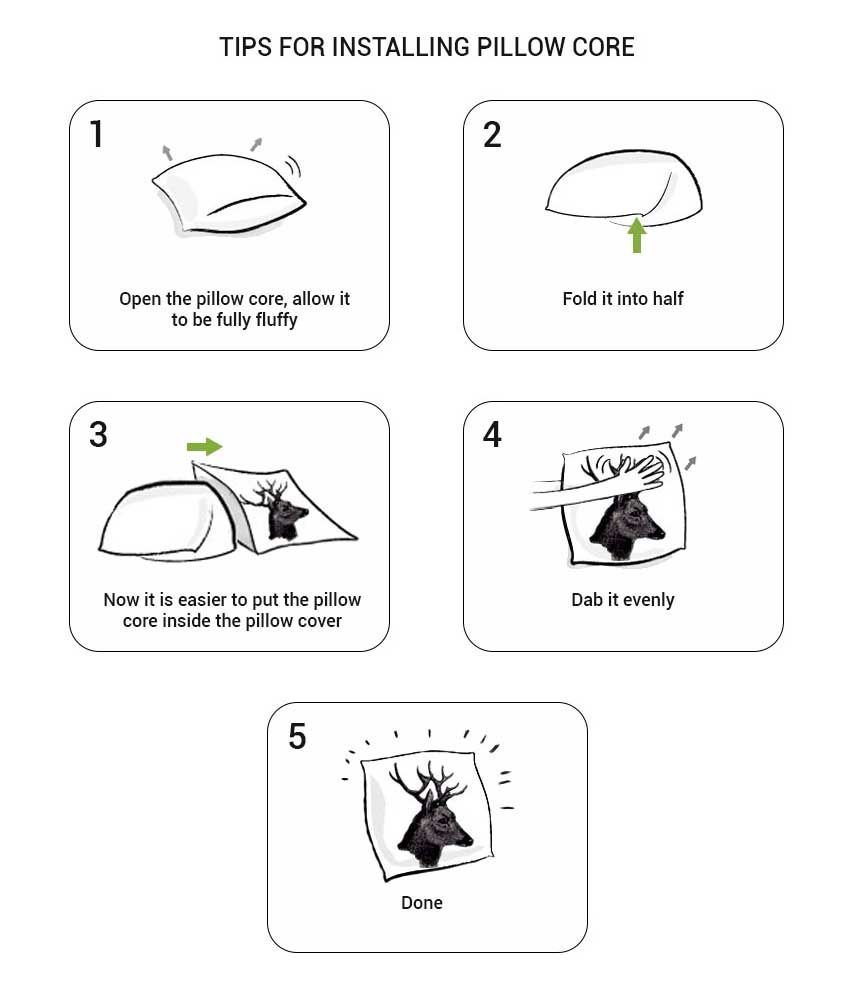 TIPS FOR INSTALLING PILLOW CORE

1

Open the pillow core, allow it to be fully fluffy

2

Fold it into half

3

Now it is easier to put the pillow core inside the pillow cover

4

Dab it evenly

5

Done